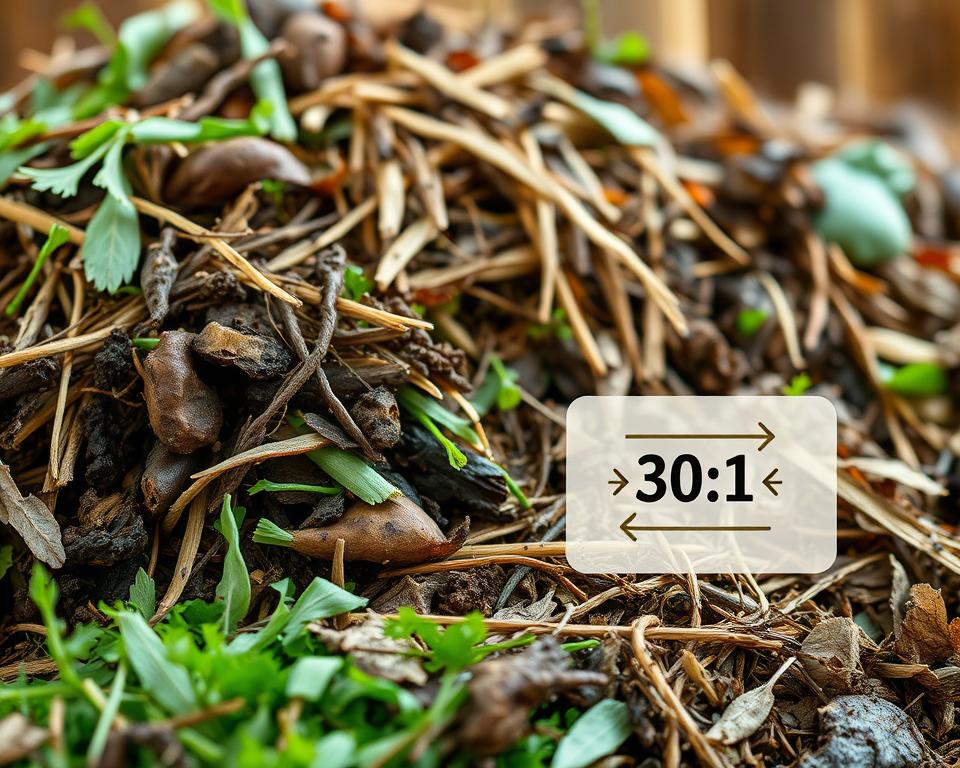 30:1